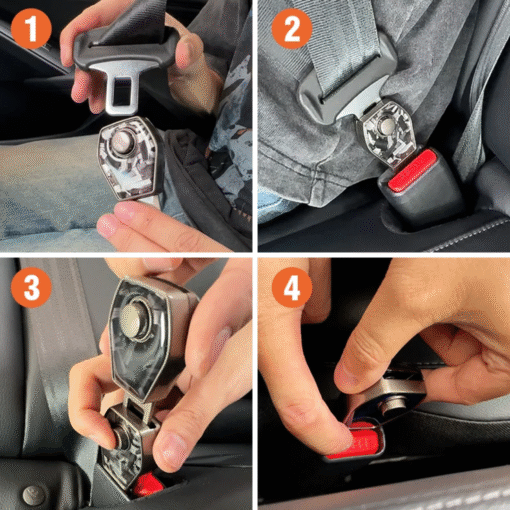 1
2
3
4